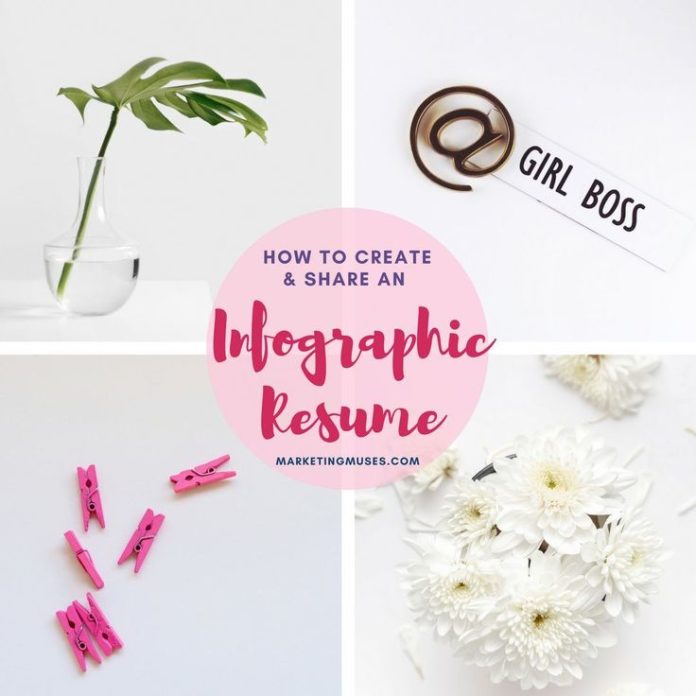 @ GIRL BOSS

HOW TO CREATE & SHARE AN

Infographic Resume

MARKETINGMUSES.COM