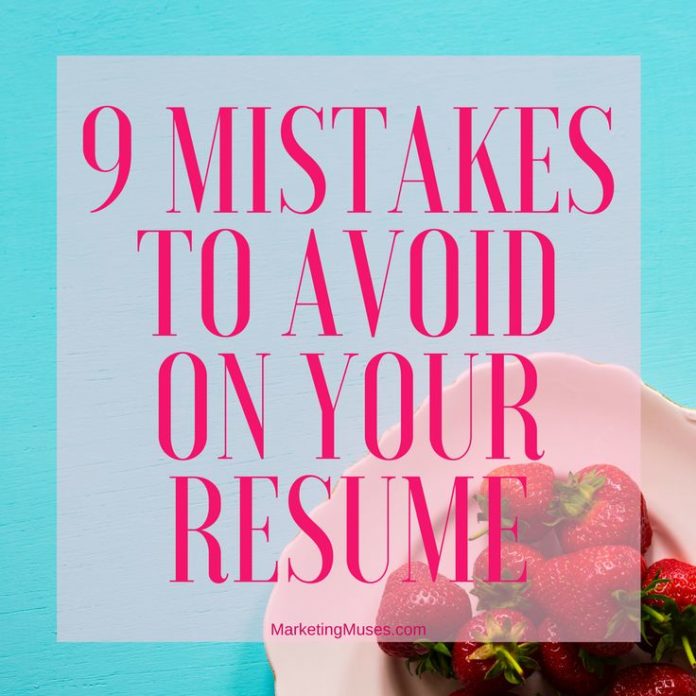 9 MISTAKES TO AVOID ON YOUR RESUME

MarketingMuses.com