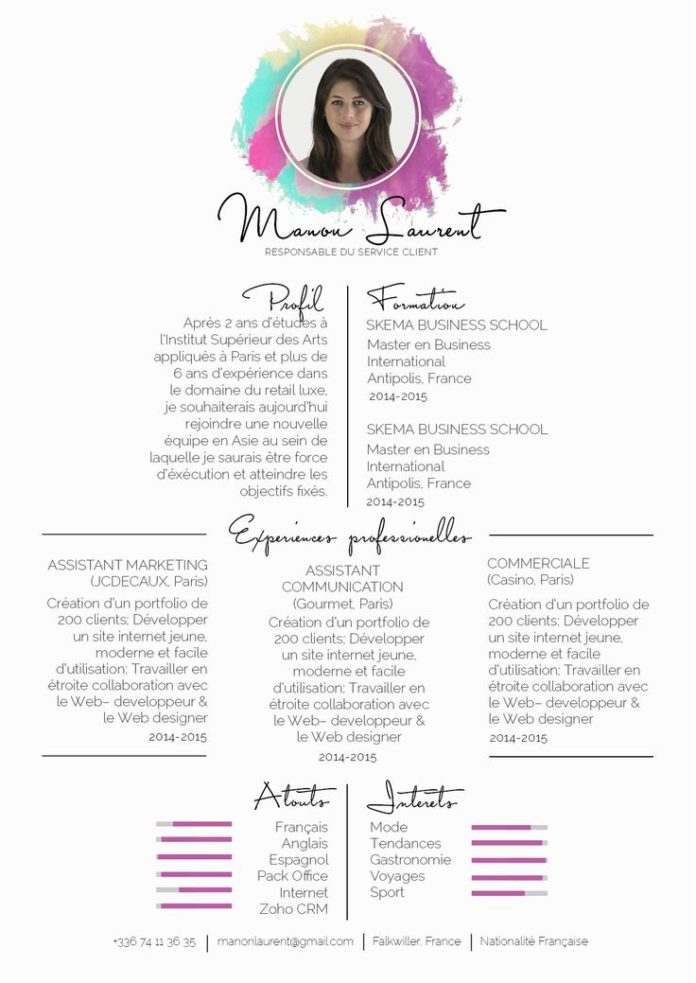 Manon Laurent
RESPONSABLE DU SERVICE CLIENT

Profil
Après 2 ans d'études à l'Institut Supérieur des Arts appliqués à Paris et plus de 6 ans d'expérience dans le domaine du retail luxe, je souhaiterais aujourd'hui rejoindre une nouvelle équipe en Asie au sein de laquelle je saurais être force d'éxécution et atteindre les objectifs fixés.

Formation
SKEMA BUSINESS SCHOOL
Master en Business International
Antipolis, France
2014-2015

SKEMA BUSINESS SCHOOL
Master en Business International
Antipolis, France
2014-2015

Expériences professionnelles

ASSISTANT MARKETING
(JCDECAUX, Paris)
Création d'un portfolio de 200 clients; Développer un site internet jeune, moderne et facile d'utilisation; Travailler en étroite collaboration avec le Web– developpeur & le Web designer
2014-2015

ASSISTANT COMMUNICATION
(Gourmet, Paris)
Création d'un portfolio de 200 clients; Développer un site internet jeune, moderne et facile d'utilisation; Travailler en étroite collaboration avec le Web– developpeur & le Web designer
2014-2015

COMMERCIALE
(Casino, Paris)
Création d'un portfolio de 200 clients; Développer un site internet jeune, moderne et facile d'utilisation; Travailler en étroite collaboration avec le Web– developpeur & le Web designer
2014-2015

Atouts
Français
Anglais
Espagnol
Pack Office
Internet
Zoho CRM

Interets
Mode
Tendances
Gastronomie
Voyages
Sport

+336 74 11 36 35 | manonlaurent@gmail.com | Falkwiller, France | Nationalité Française